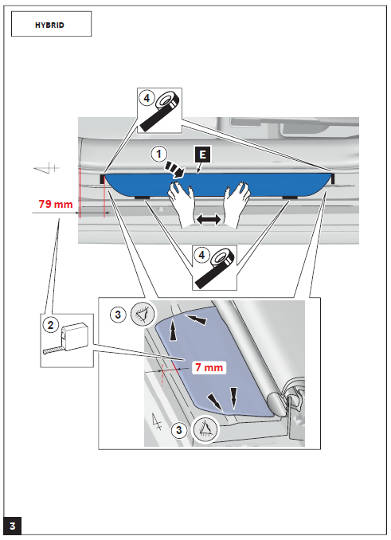 HYBRID

4

1

E

79 mm

4

2

3

7 mm

3

3