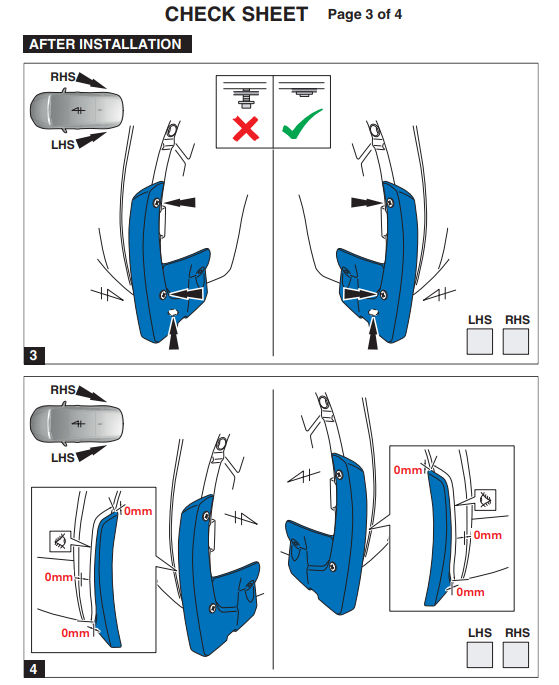 CHECK SHEET Page 3 of 4

AFTER INSTALLATION

RHS

LHS

LHS RHS

3

RHS

LHS

0mm

0mm

0mm

0mm

0mm

0mm

LHS RHS

4